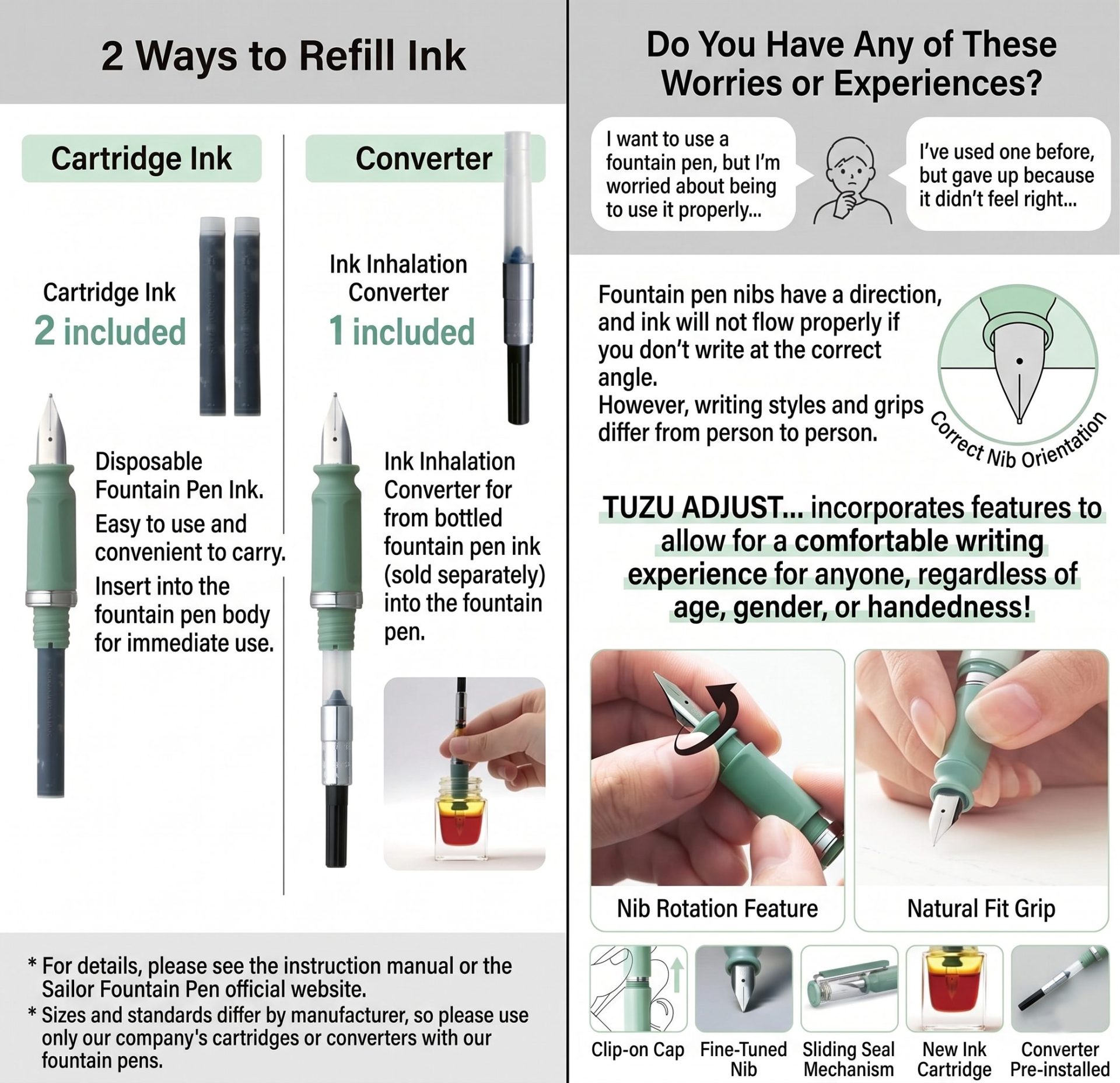 2 Ways to Refill Ink

Cartridge Ink

Cartridge Ink
2 included

Disposable Fountain Pen Ink.
Easy to use and convenient to carry.
Insert into the fountain pen body for immediate use.

Converter

Ink Inhalation Converter
1 included

Ink Inhalation Converter for from bottled fountain pen ink (sold separately) into the fountain pen.

* For details, please see the instruction manual or the Sailor Fountain Pen official website.
* Sizes and standards differ by manufacturer, so please use only our company's cartridges or converters with our fountain pens.

Do You Have Any of These Worries or Experiences?

I want to use a fountain pen, but I'm worried about being to use it properly...

I've used one before, but gave up because it didn't feel right...

Fountain pen nibs have a direction, and ink will not flow properly if you don't write at the correct angle.
However, writing styles and grips differ from person to person.

Correct Nib Orientation

TUZU ADJUST... incorporates features to allow for a comfortable writing experience for anyone, regardless of age, gender, or handedness!

Nib Rotation Feature

Natural Fit Grip

Clip-on Cap

Fine-Tuned Nib

Sliding Seal Mechanism

New Ink Cartridge

Converter Pre-installed